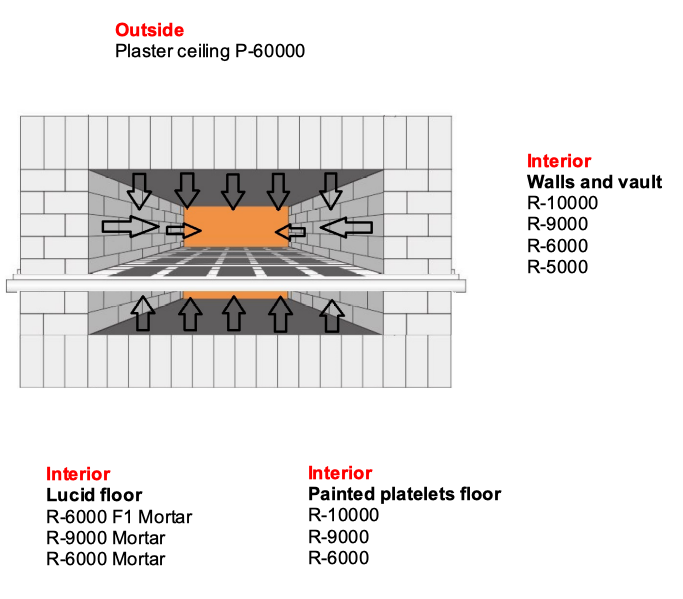 Outside
Plaster ceiling P-60000

Interior
Walls and vault
R-10000
R-9000
R-6000
R-5000

Interior
Lucid floor
R-6000 F1 Mortar
R-9000 Mortar
R-6000 Mortar

Interior
Painted platelets floor
R-10000
R-9000
R-6000